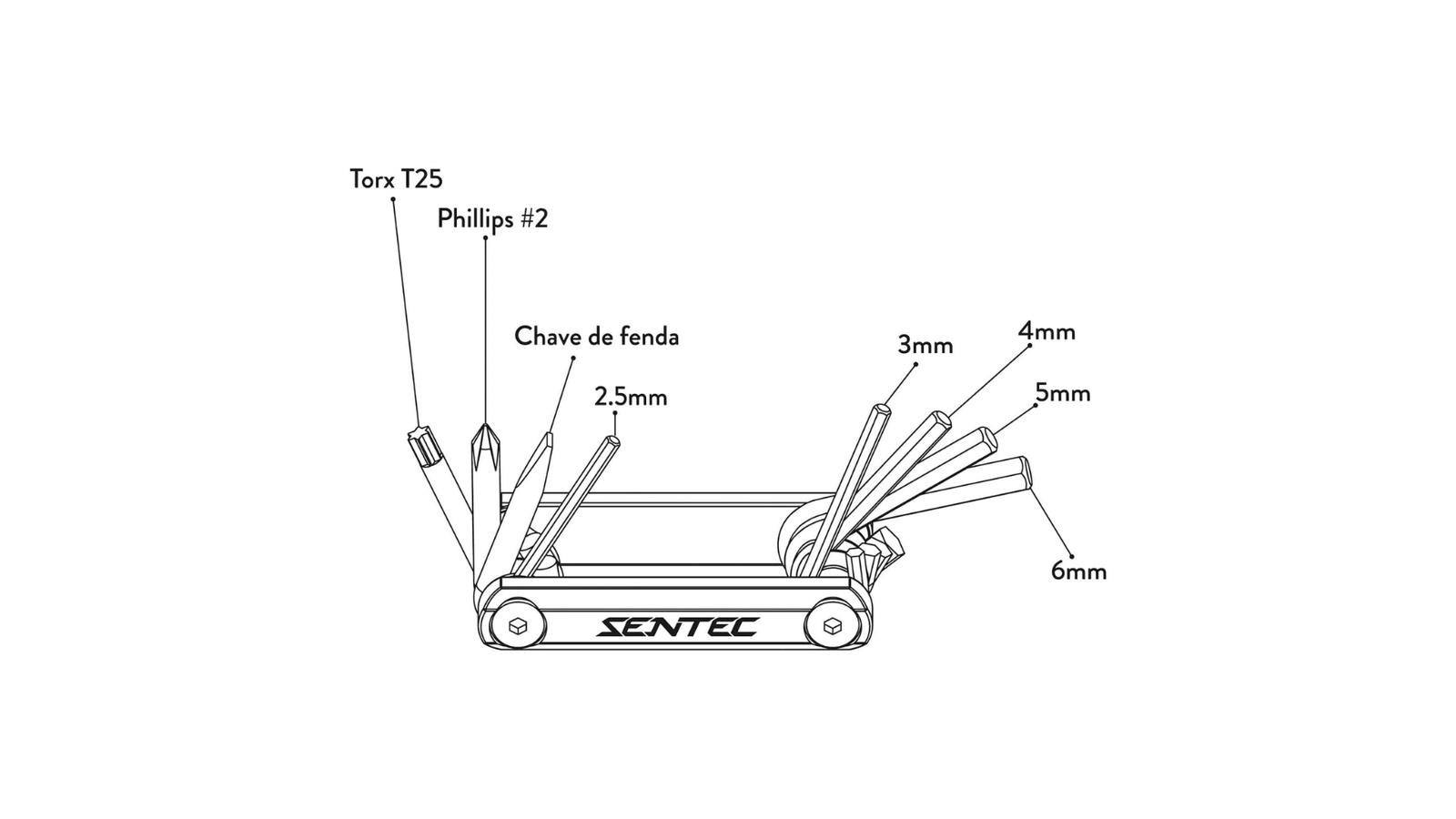 Torx T25

Phillips #2

Chave de fenda

2.5mm

3mm

4mm

5mm

6mm

SENTEC